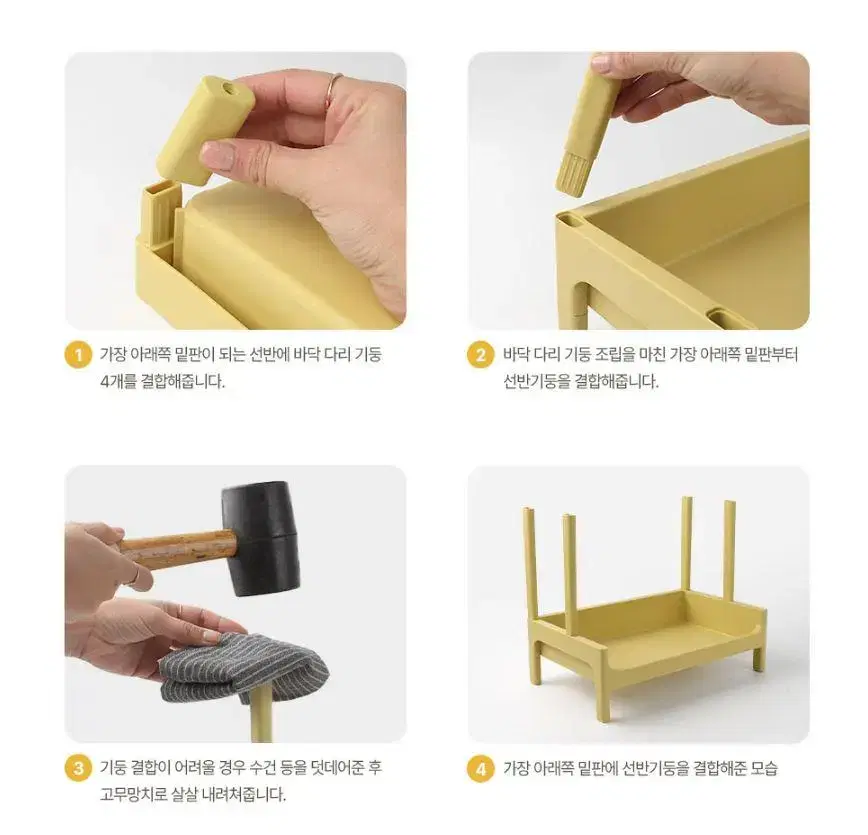 1 가장 아래쪽 밑판이 되는 선반에 바닥 다리 기둥 4개를 결합해줍니다.

2 바닥 다리 기둥 조립을 마친 가장 아래쪽 밑판부터 선반기둥을 결합해줍니다.

3 기둥 결합이 어려울 경우 수건 등을 덧데어준 후 고무망치로 살살 내려쳐줍니다.

4 가장 아래쪽 밑판에 선반기둥을 결합해준 모습